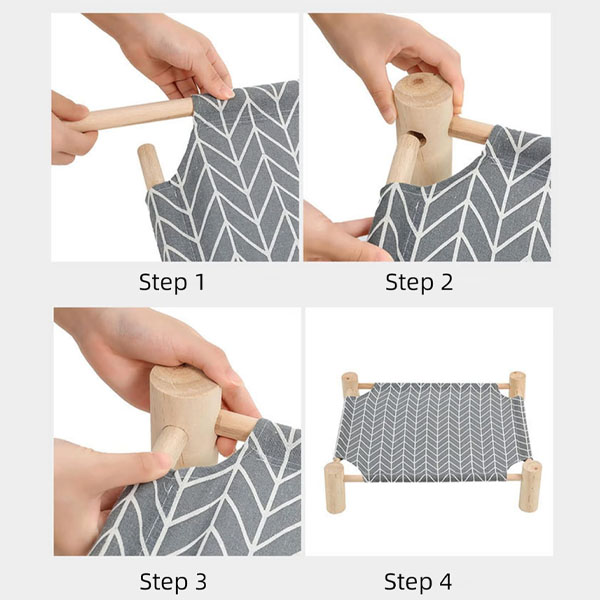 Step 1

Step 2

Step 3

Step 4